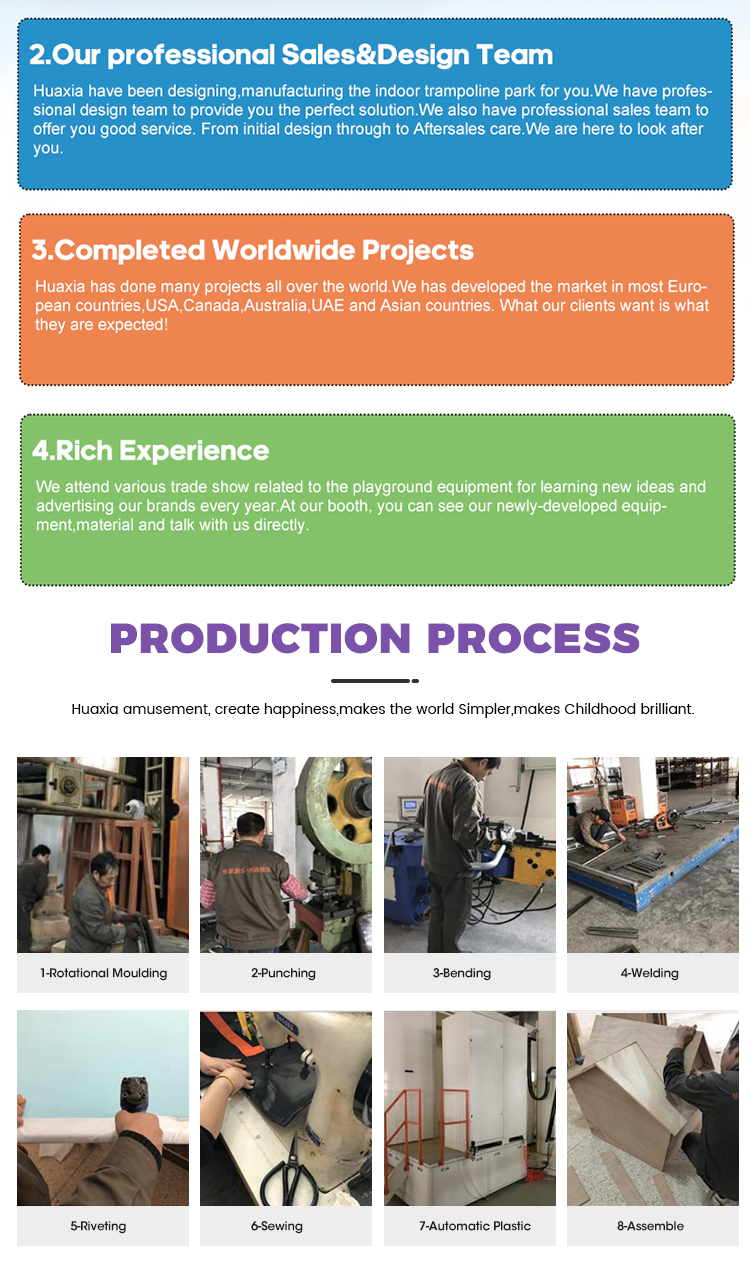 2.Our professional Sales&Design Team

Huaxia have been designing,manufacturing the indoor trampoline park for you.We have professional design team to provide you the perfect solution.We also have professional sales team to offer you good service. From initial design through to Aftersales care.We are here to look after you.

3.Completed Worldwide Projects

Huaxia has done many projects all over the world.We has developed the market in most European countries,USA,Canada,Australia,UAE and Asian countries. What our clients want is what they are expected!

4.Rich Experience

We attend various trade show related to the playground equipment for learning new ideas and advertising our brands every year.At our booth, you can see our newly-developed equipment,material and talk with us directly.

PRODUCTION PROCESS

Huaxia amusement, create happiness,makes the world Simpler,makes Childhood brilliant.

1-Rotational Moulding

2-Punching

3-Bending

4-Welding

5-Riveting

6-Sewing

7-Automatic Plastic

8-Assemble